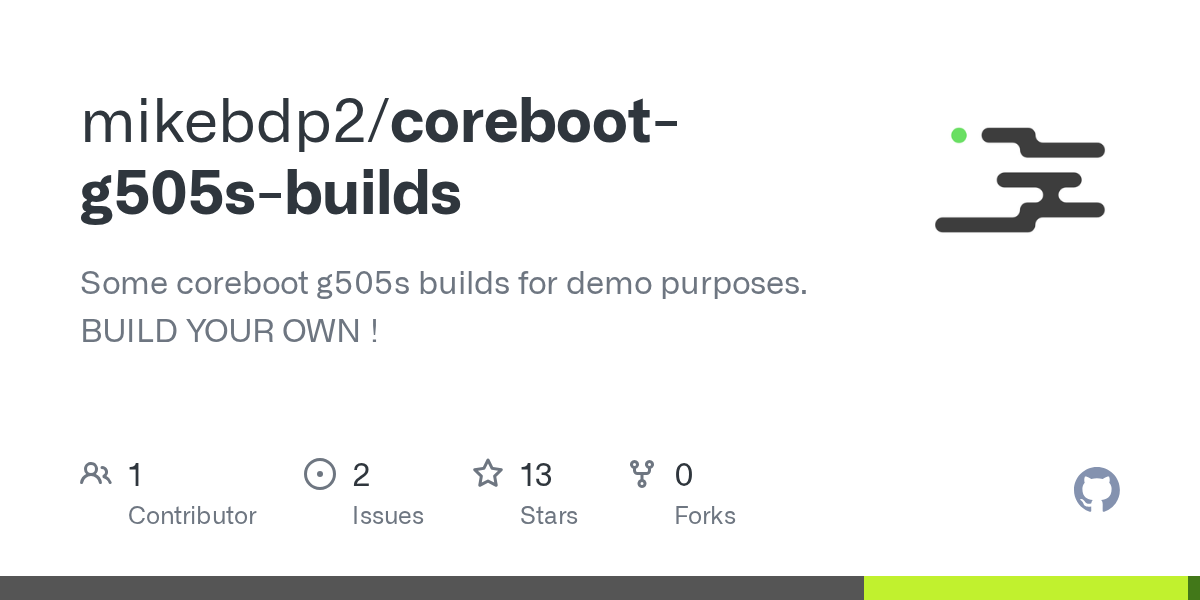 mikebdp2/coreboot-g505s-builds

Some coreboot g505s builds for demo purposes. BUILD YOUR OWN !

1
Contributor

2
Issues

13
Stars

0
Forks