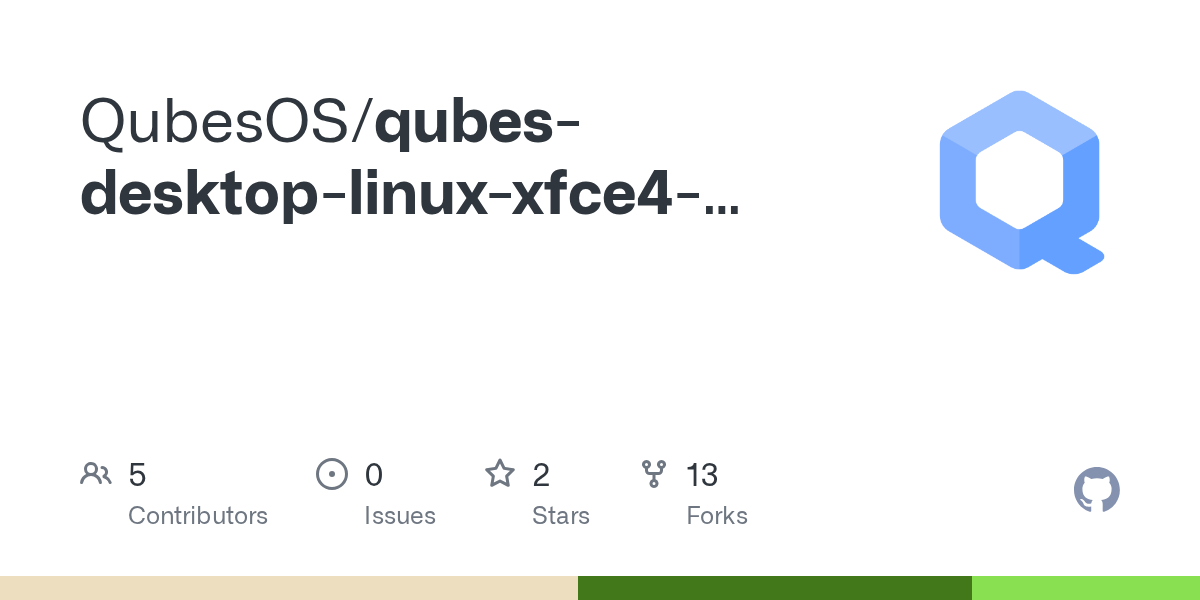 QubesOS/qubes-desktop-linux-xfce4-...

5
Contributors

0
Issues

2
Stars

13
Forks